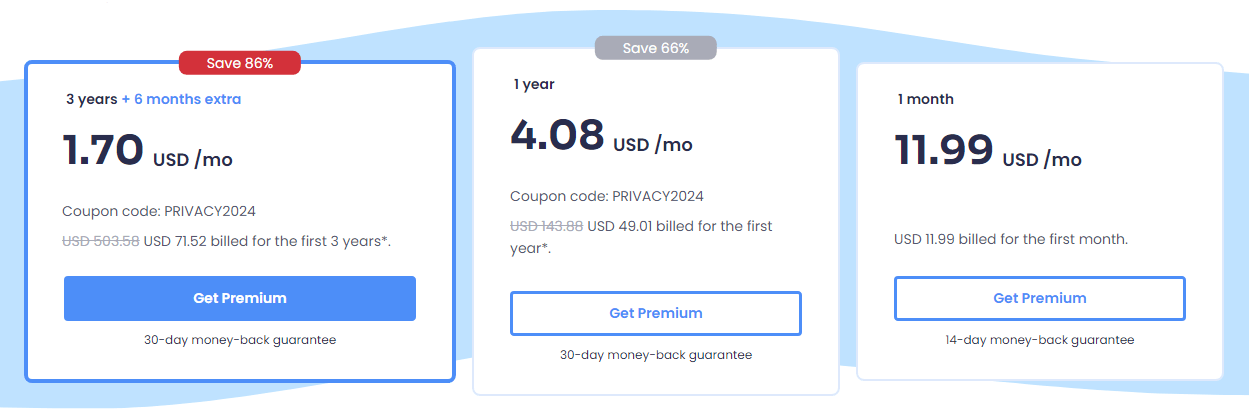 Save 86%

3 years + 6 months extra

1.70 USD /mo

Coupon code: PRIVACY2024

~~USD 503.58~~ USD 71.52 billed for the first 3 years*.

Get Premium

30-day money-back guarantee

Save 66%

1 year

4.08 USD /mo

Coupon code: PRIVACY2024

~~USD 143.88~~ USD 49.01 billed for the first year*.

Get Premium

30-day money-back guarantee

1 month

11.99 USD /mo

USD 11.99 billed for the first month.

Get Premium

14-day money-back guarantee